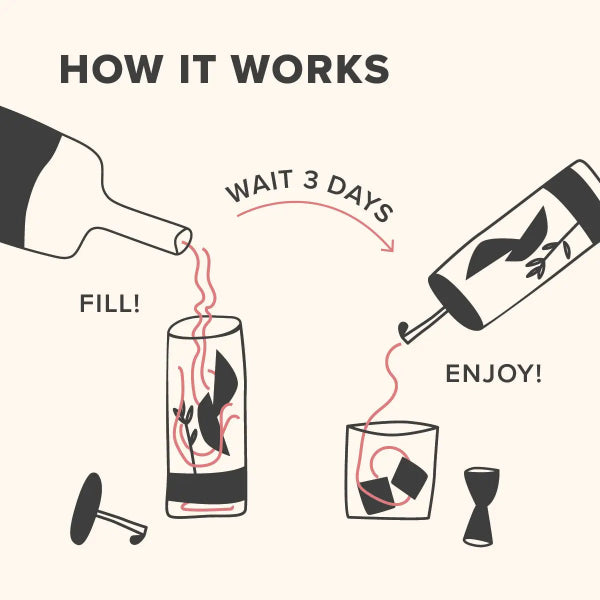 HOW IT WORKS

FILL!

WAIT 3 DAYS

ENJOY!